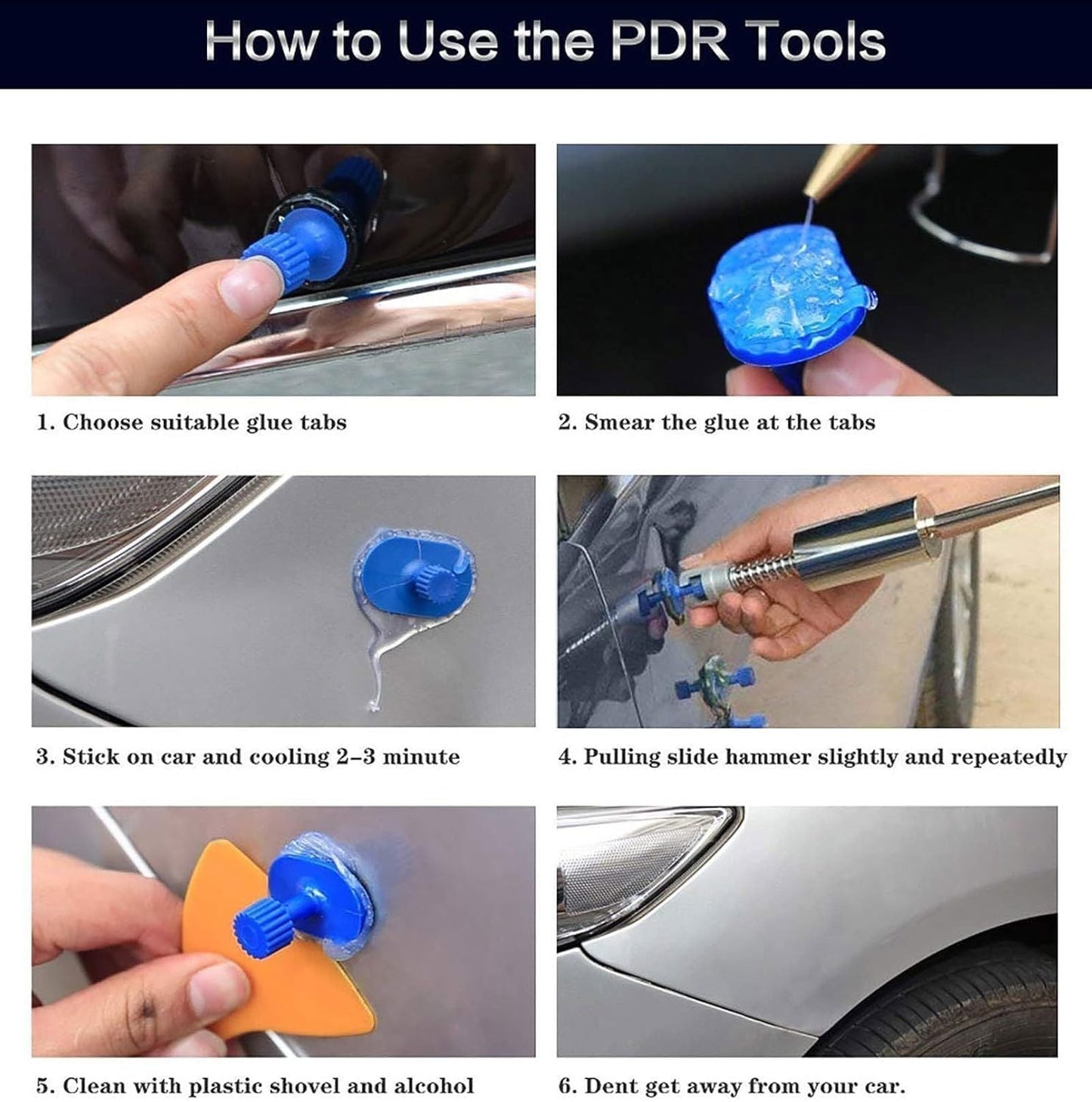 How to Use the PDR Tools

1. Choose suitable glue tabs

2. Smear the glue at the tabs

3. Stick on car and cooling 2–3 minute

4. Pulling slide hammer slightly and repeatedly

5. Clean with plastic shovel and alcohol

6. Dent get away from your car.