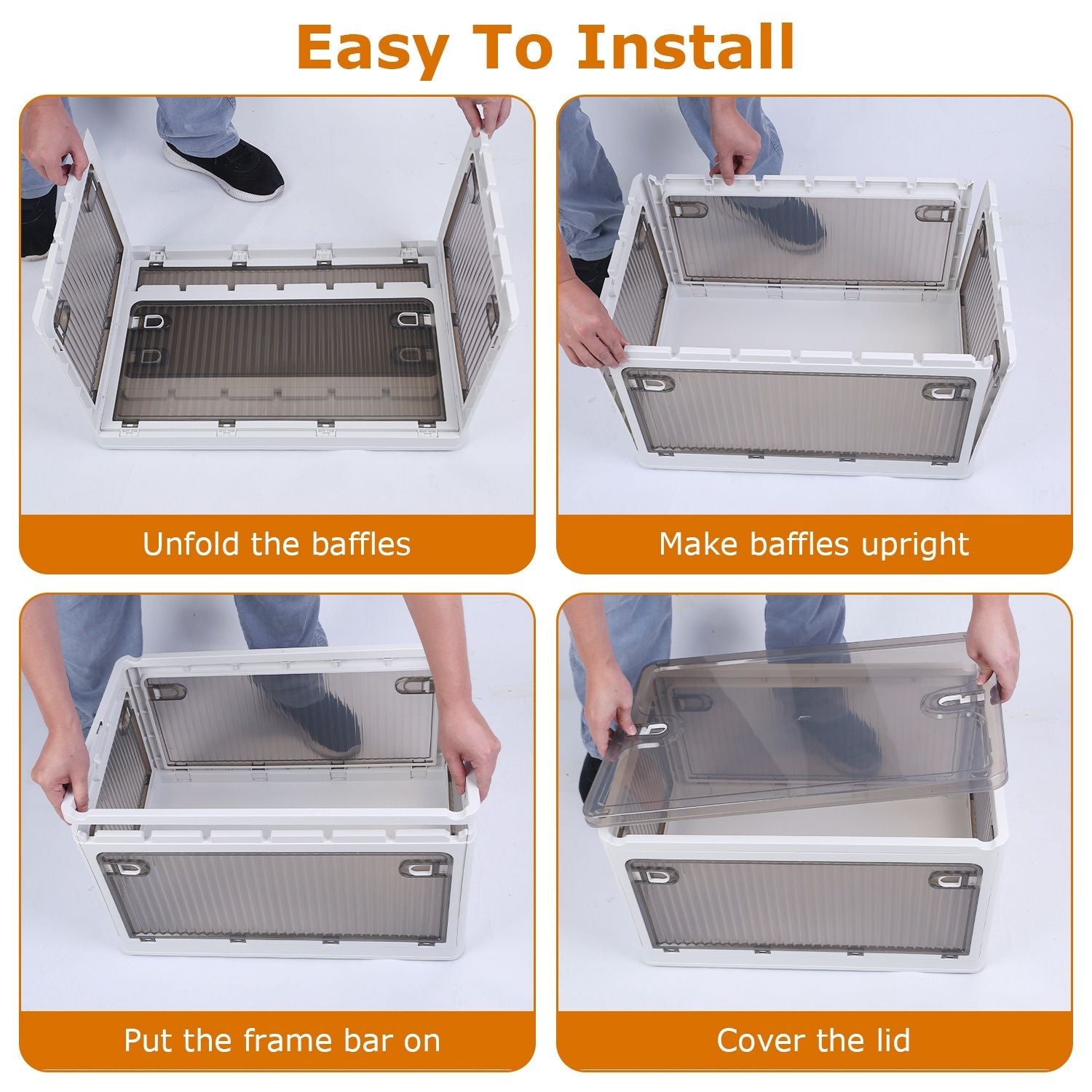 Easy To Install

Unfold the baffles

Make baffles upright

Put the frame bar on

Cover the lid