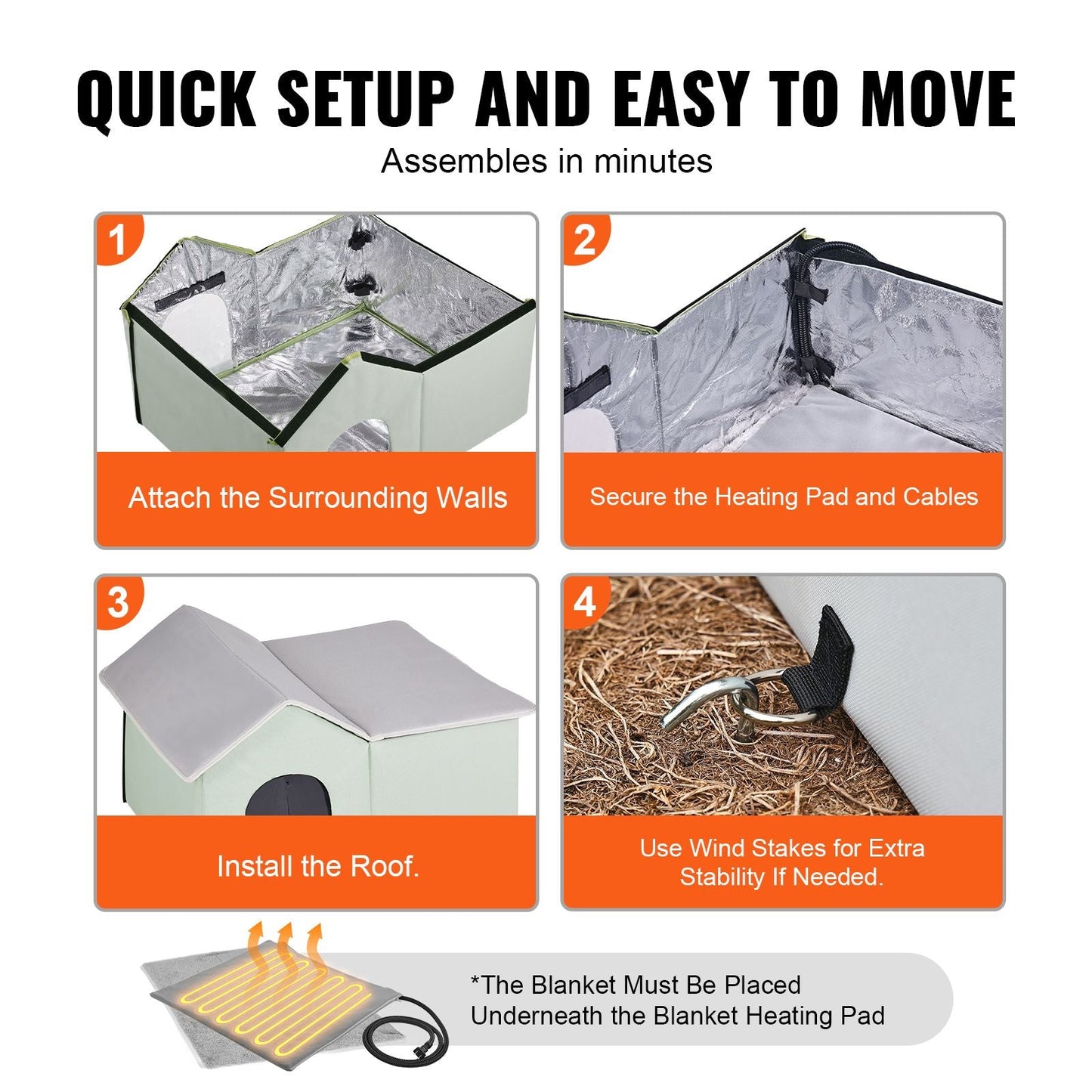 QUICK SETUP AND EASY TO MOVE

Assembles in minutes

1

Attach the Surrounding Walls

2

Secure the Heating Pad and Cables

3

Install the Roof.

4

Use Wind Stakes for Extra Stability If Needed.

*The Blanket Must Be Placed Underneath the Blanket Heating Pad